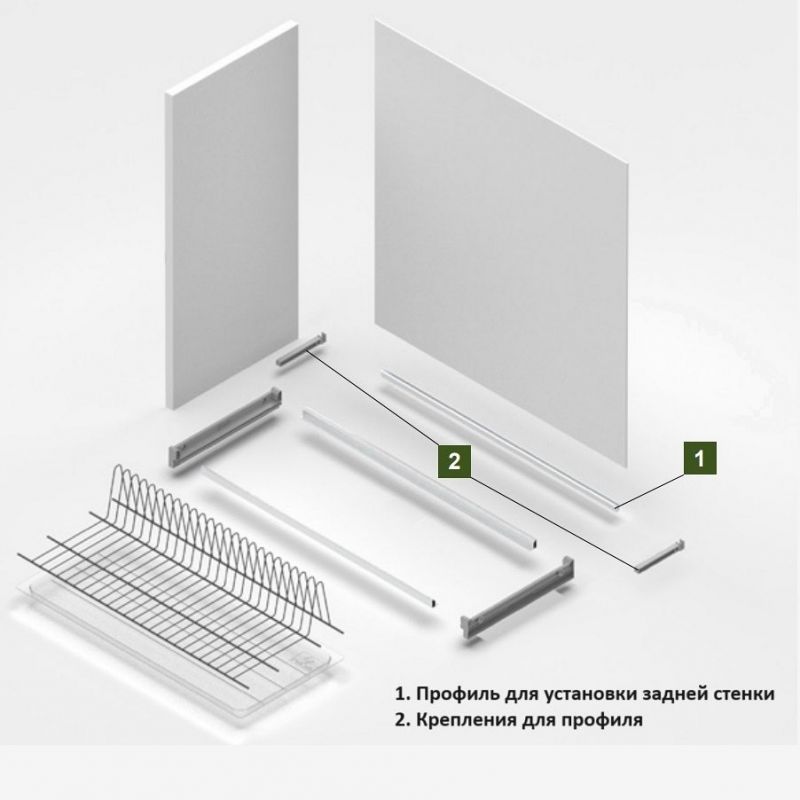 2

1

1. Профиль для установки задней стенки
2. Крепления для профиля